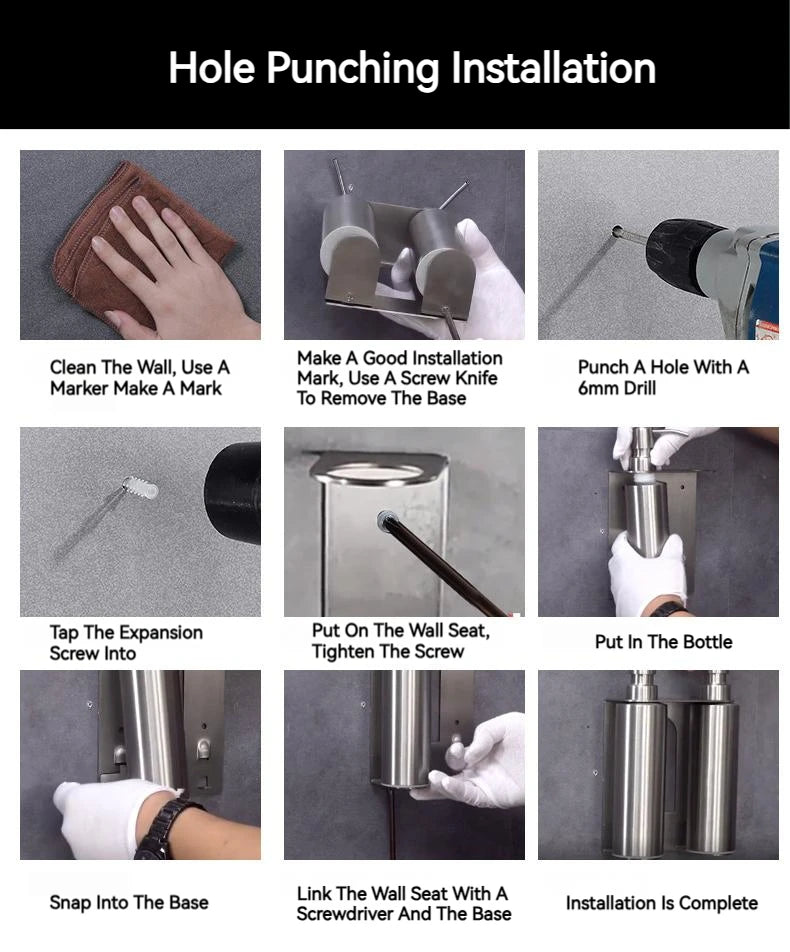 Hole Punching Installation

Clean The Wall, Use A Marker Make A Mark

Make A Good Installation Mark, Use A Screw Knife To Remove The Base

Punch A Hole With A 6mm Drill

Tap The Expansion Screw Into

Put On The Wall Seat, Tighten The Screw

Put In The Bottle

Snap Into The Base

Link The Wall Seat With A Screwdriver And The Base

Installation Is Complete